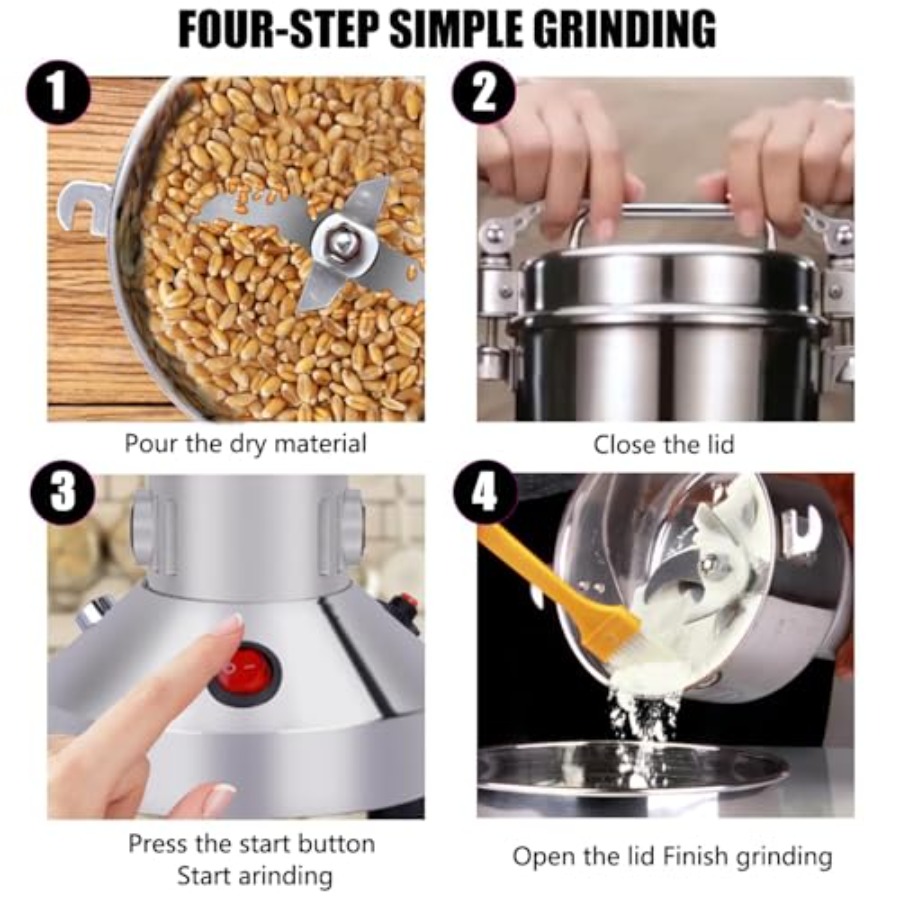 FOUR-STEP SIMPLE GRINDING

1

Pour the dry material

2

Close the lid

3

Press the start button Start arinding

4

Open the lid Finish grinding